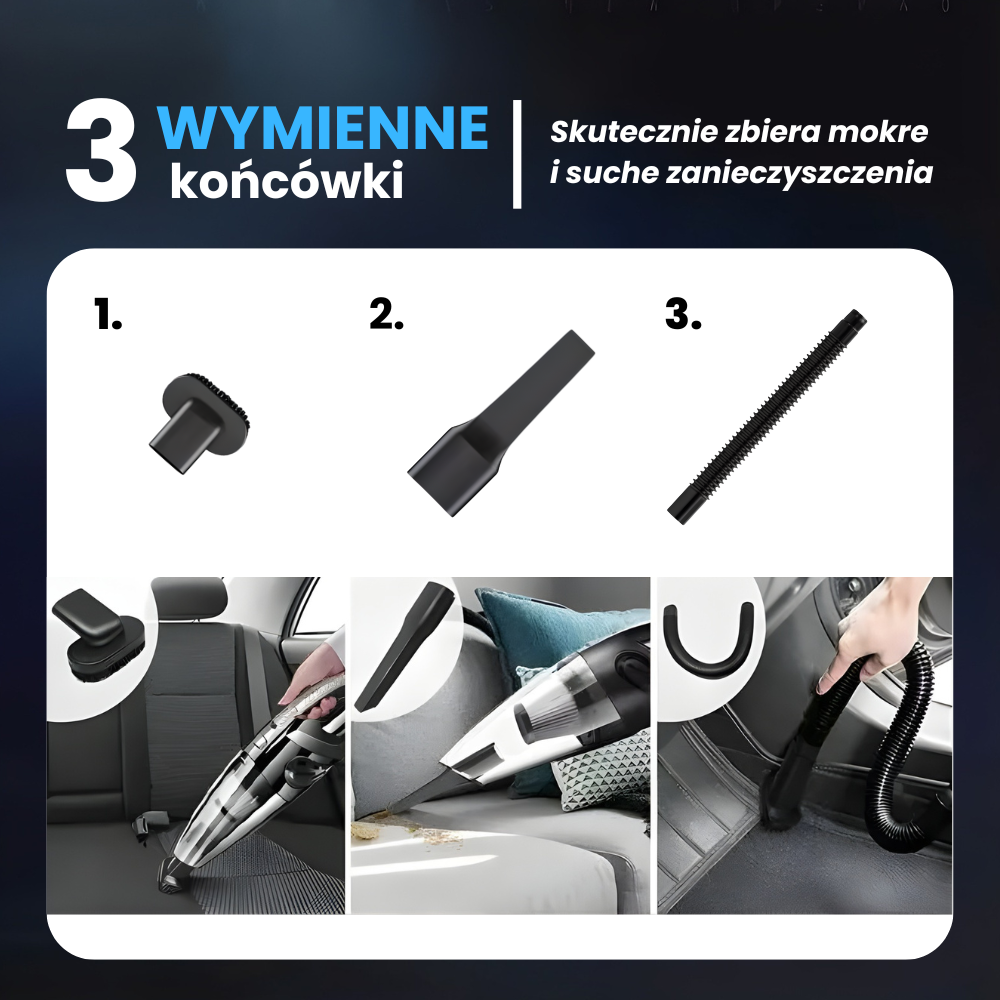 3 WYMIENNE końcówki

Skutecznie zbiera mokre i suche zanieczyszczenia

1.

2.

3.